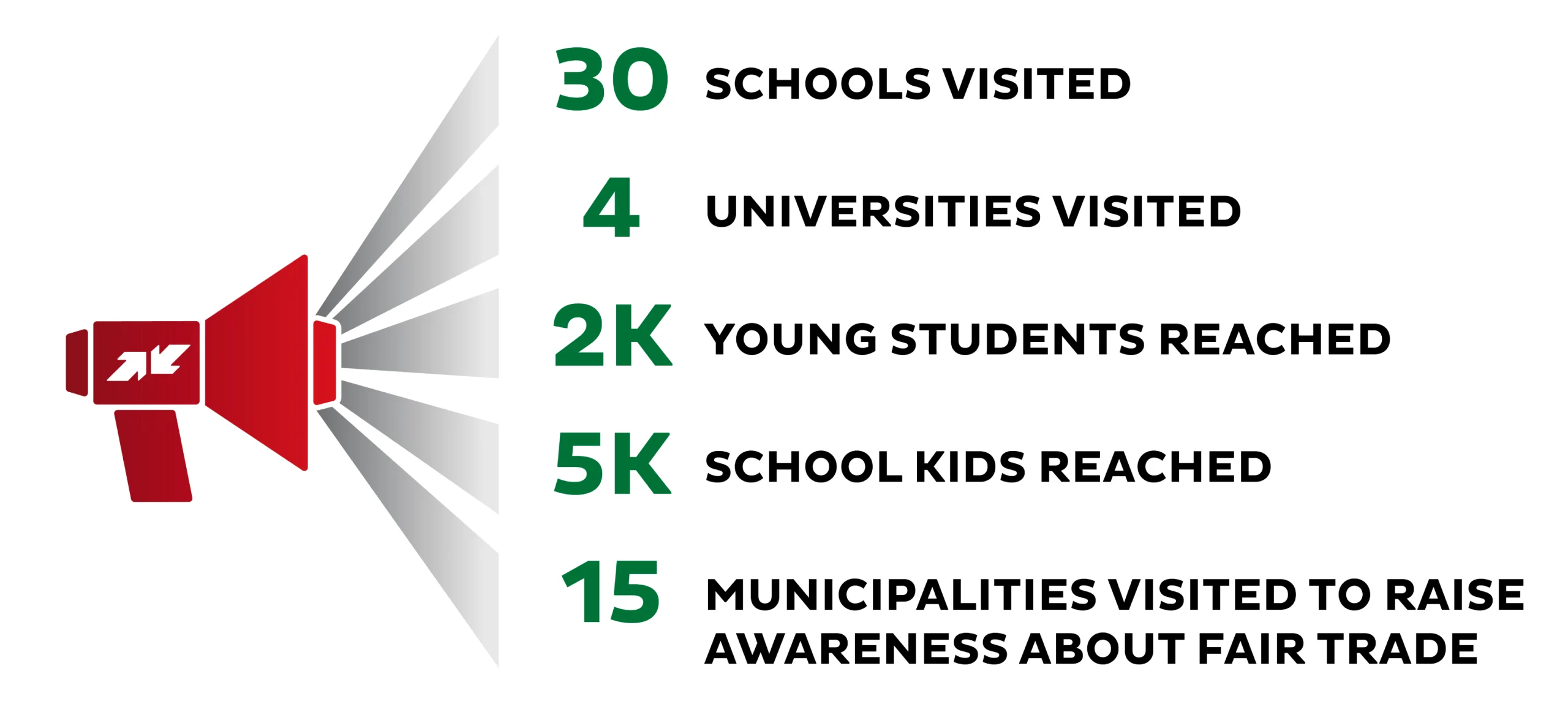 30 SCHOOLS VISITED

4 UNIVERSITIES VISITED

2K YOUNG STUDENTS REACHED

5K SCHOOL KIDS REACHED

15 MUNICIPALITIES VISITED TO RAISE AWARENESS ABOUT FAIR TRADE